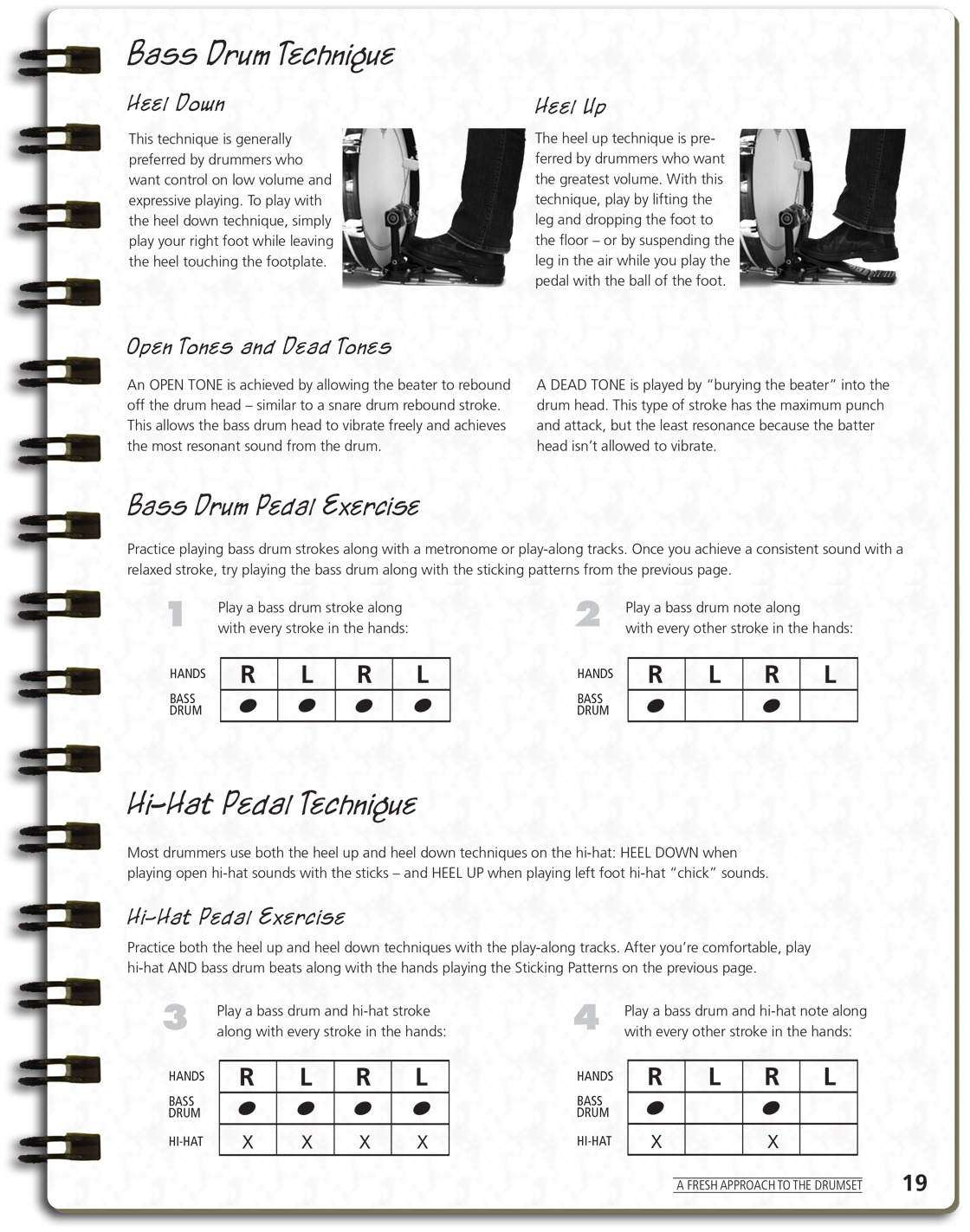 Bass Drum Technique

Heel Down

This technique is generally preferred by drummers who want control on low volume and expressive playing. To play with the heel down technique, simply play your right foot while leaving the heel touching the footplate.

Heel Up

The heel up technique is preferred by drummers who want the greatest volume. With this technique, play by lifting the leg and dropping the foot to the floor – or by suspending the leg in the air while you play the pedal with the ball of the foot.

Open Tones and Dead Tones

An OPEN TONE is achieved by allowing the beater to rebound off the drum head – similar to a snare drum rebound stroke. This allows the bass drum head to vibrate freely and achieves the most resonant sound from the drum.

A DEAD TONE is played by "burying the beater" into the drum head. This type of stroke has the maximum punch and attack, but the least resonance because the batter head isn't allowed to vibrate.

Bass Drum Pedal Exercise

Practice playing bass drum strokes along with a metronome or play-along tracks. Once you achieve a consistent sound with a relaxed stroke, try playing the bass drum along with the sticking patterns from the previous page.

1 Play a bass drum stroke along with every stroke in the hands:

| HANDS | R | L | R | L |
|---|---|---|---|---|
| BASS DRUM | ● | ● | ● | ● |

2 Play a bass drum note along with every other stroke in the hands:

| HANDS | R | L | R | L |
|---|---|---|---|---|
| BASS DRUM | ● | | ● | |

Hi-Hat Pedal Technique

Most drummers use both the heel up and heel down techniques on the hi-hat: HEEL DOWN when playing open hi-hat sounds with the sticks – and HEEL UP when playing left foot hi-hat "chick" sounds.

Hi-Hat Pedal Exercise

Practice both the heel up and heel down techniques with the play-along tracks. After you're comfortable, play hi-hat AND bass drum beats along with the hands playing the Sticking Patterns on the previous page.

3 Play a bass drum and hi-hat stroke along with every stroke in the hands:

| HANDS | R | L | R | L |
|---|---|---|---|---|
| BASS DRUM | ● | ● | ● | ● |
| HI-HAT | X | X | X | X |

4 Play a bass drum and hi-hat note along with every other stroke in the hands:

| HANDS | R | L | R | L |
|---|---|---|---|---|
| BASS DRUM | ● | | ● | |
| HI-HAT | X | | X | |

A FRESH APPROACH TO THE DRUMSET 19