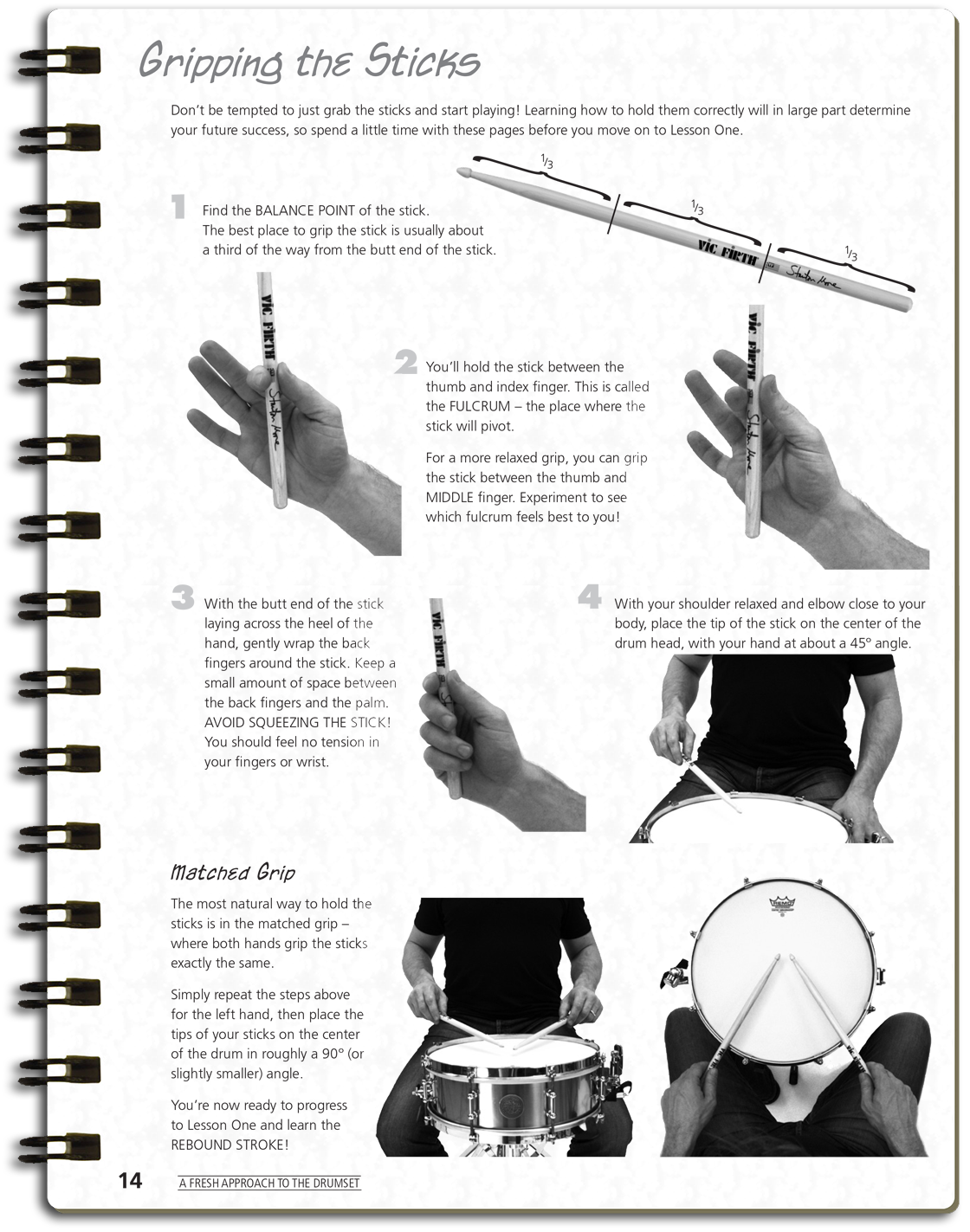 Gripping the Sticks

Don't be tempted to just grab the sticks and start playing! Learning how to hold them correctly will in large part determine your future success, so spend a little time with these pages before you move on to Lesson One.

$\frac{1}{3}$

$\frac{1}{3}$

$\frac{1}{3}$

VIC FIRTH

1 Find the BALANCE POINT of the stick. The best place to grip the stick is usually about a third of the way from the butt end of the stick.

VIC FIRTH

2 You'll hold the stick between the thumb and index finger. This is called the FULCRUM – the place where the stick will pivot.

For a more relaxed grip, you can grip the stick between the thumb and MIDDLE finger. Experiment to see which fulcrum feels best to you!

VIC FIRTH

3 With the butt end of the stick laying across the heel of the hand, gently wrap the back fingers around the stick. Keep a small amount of space between the back fingers and the palm. AVOID SQUEEZING THE STICK! You should feel no tension in your fingers or wrist.

VIC FIRTH

4 With your shoulder relaxed and elbow close to your body, place the tip of the stick on the center of the drum head, with your hand at about a 45° angle.

Matched Grip

The most natural way to hold the sticks is in the matched grip – where both hands grip the sticks exactly the same.

Simply repeat the steps above for the left hand, then place the tips of your sticks on the center of the drum in roughly a 90° (or slightly smaller) angle.

You're now ready to progress to Lesson One and learn the REBOUND STROKE!

REMO

14 A FRESH APPROACH TO THE DRUMSET